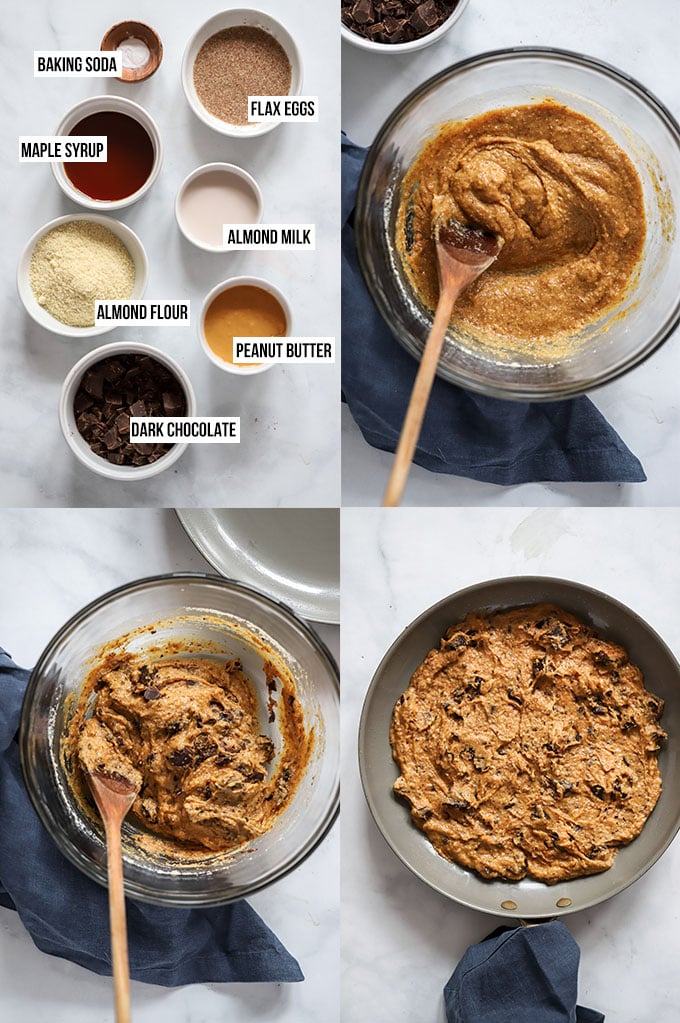 BAKING SODA
FLAX EGGS
MAPLE SYRUP
ALMOND MILK
ALMOND FLOUR
PEANUT BUTTER
DARK CHOCOLATE